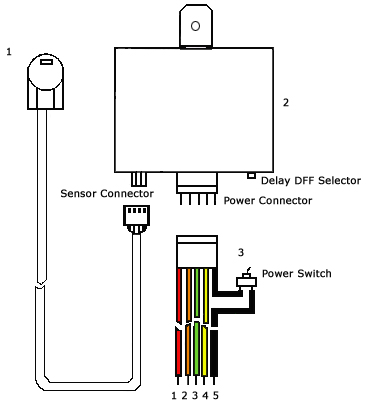 1

2

Delay DFF Selector

Sensor Connector

Power Connector

3

Power Switch

1 2 3 4 5